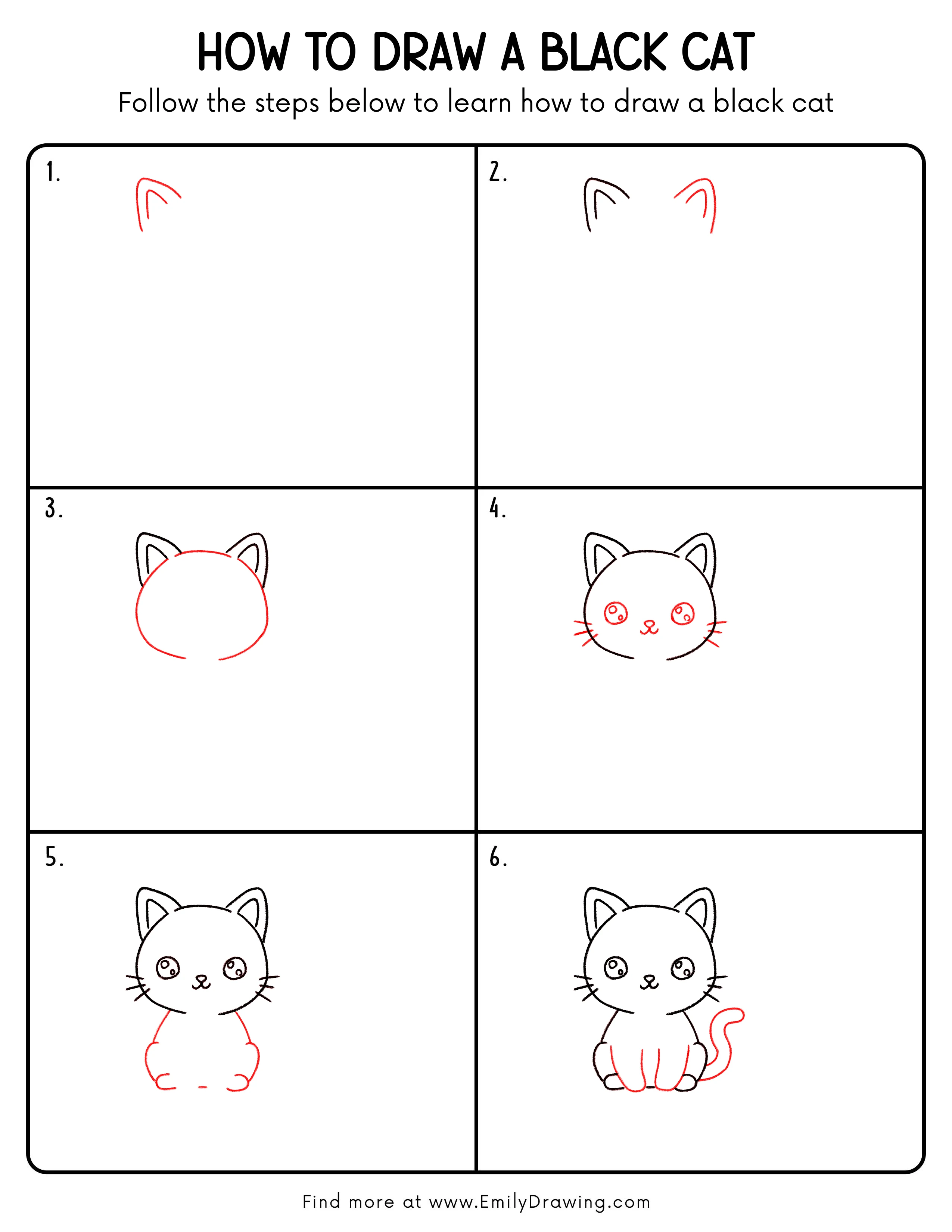 HOW TO DRAW A BLACK CAT

Follow the steps below to learn how to draw a black cat

1.

2.

3.

4.

5.

6.

Find more at www.EmilyDrawing.com